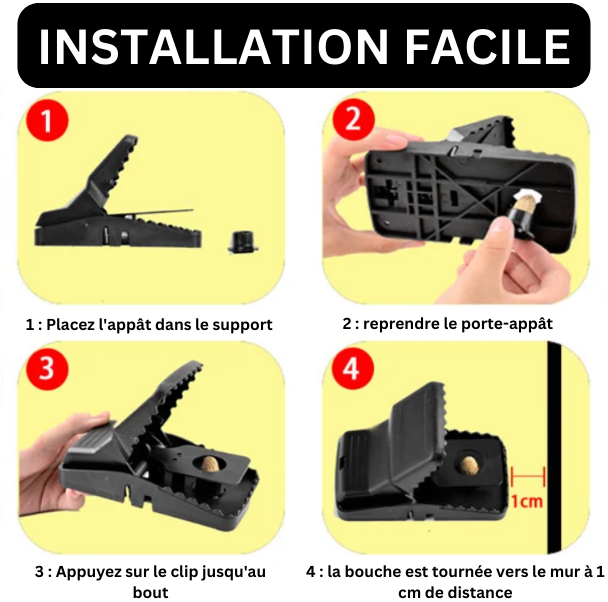 INSTALLATION FACILE

1

1 : Placez l'appât dans le support

2

2 : reprendre le porte-appât

3

3 : Appuyez sur le clip jusqu'au bout

4

1cm

4 : la bouche est tournée vers le mur à 1 cm de distance